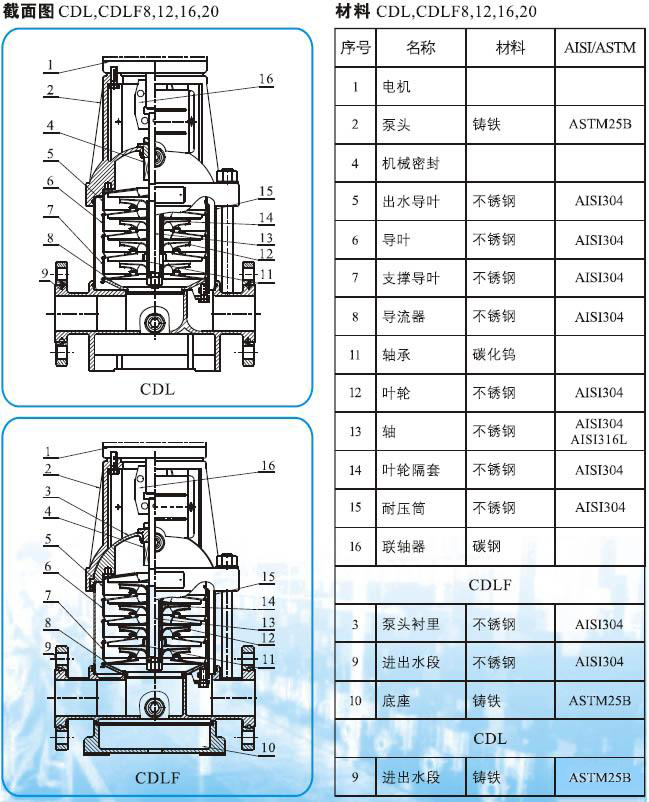 截面图 CDL,CDLF8,12,16,20

1
2
4
5
6
7
8
9
16
15
14
13
12
11
CDL

1
2
3
4
5
6
7
8
9
16
15
14
13
12
11
10
CDLF

材料 CDL,CDLF8,12,16,20

| 序号 | 名称 | 材料 | AISI/ASTM |
|---|---|---|---|
| 1 | 电机 | | |
| 2 | 泵头 | 铸铁 | ASTM25B |
| 4 | 机械密封 | | |
| 5 | 出水导叶 | 不锈钢 | AISI304 |
| 6 | 导叶 | 不锈钢 | AISI304 |
| 7 | 支撑导叶 | 不锈钢 | AISI304 |
| 8 | 导流器 | 不锈钢 | AISI304 |
| 11 | 轴承 | 碳化钨 | |
| 12 | 叶轮 | 不锈钢 | AISI304 |
| 13 | 轴 | 不锈钢 | AISI304 AISI316L |
| 14 | 叶轮隔套 | 不锈钢 | AISI304 |
| 15 | 耐压筒 | 不锈钢 | AISI304 |
| 16 | 联轴器 | 碳钢 | |
| CDLF | | | |
| 3 | 泵头衬里 | 不锈钢 | AISI304 |
| 9 | 进出水段 | 不锈钢 | AISI304 |
| 10 | 底座 | 铸铁 | ASTM25B |
| CDL | | | |
| 9 | 进出水段 | 铸铁 | ASTM25B |